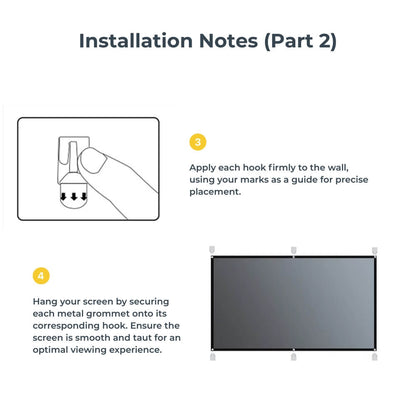 Installation Notes (Part 2)

3

Apply each hook firmly to the wall, using your marks as a guide for precise placement.

4

Hang your screen by securing each metal grommet onto its corresponding hook. Ensure the screen is smooth and taut for an optimal viewing experience.